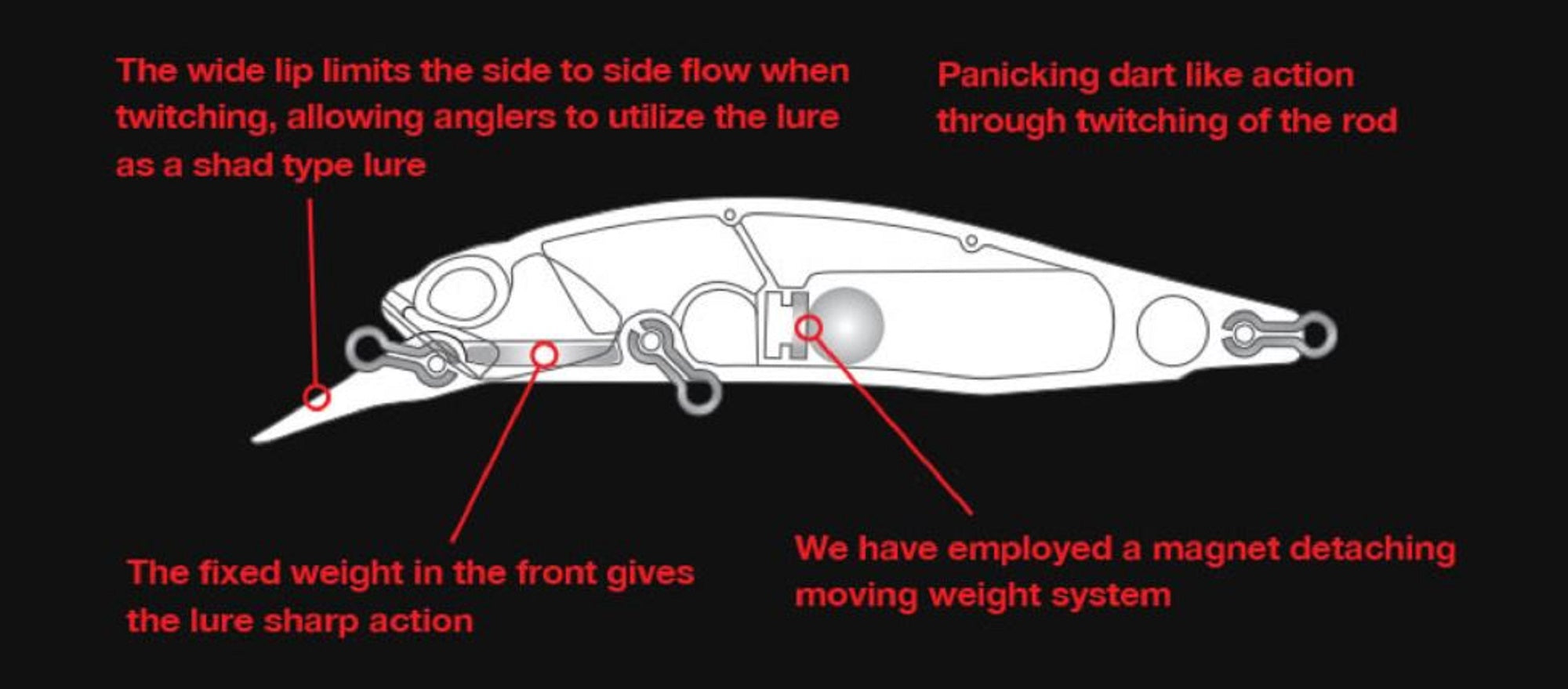 The wide lip limits the side to side flow when twitching, allowing anglers to utilize the lure as a shad type lure

Panicking dart like action through twitching of the rod

The fixed weight in the front gives the lure sharp action

We have employed a magnet detaching moving weight system